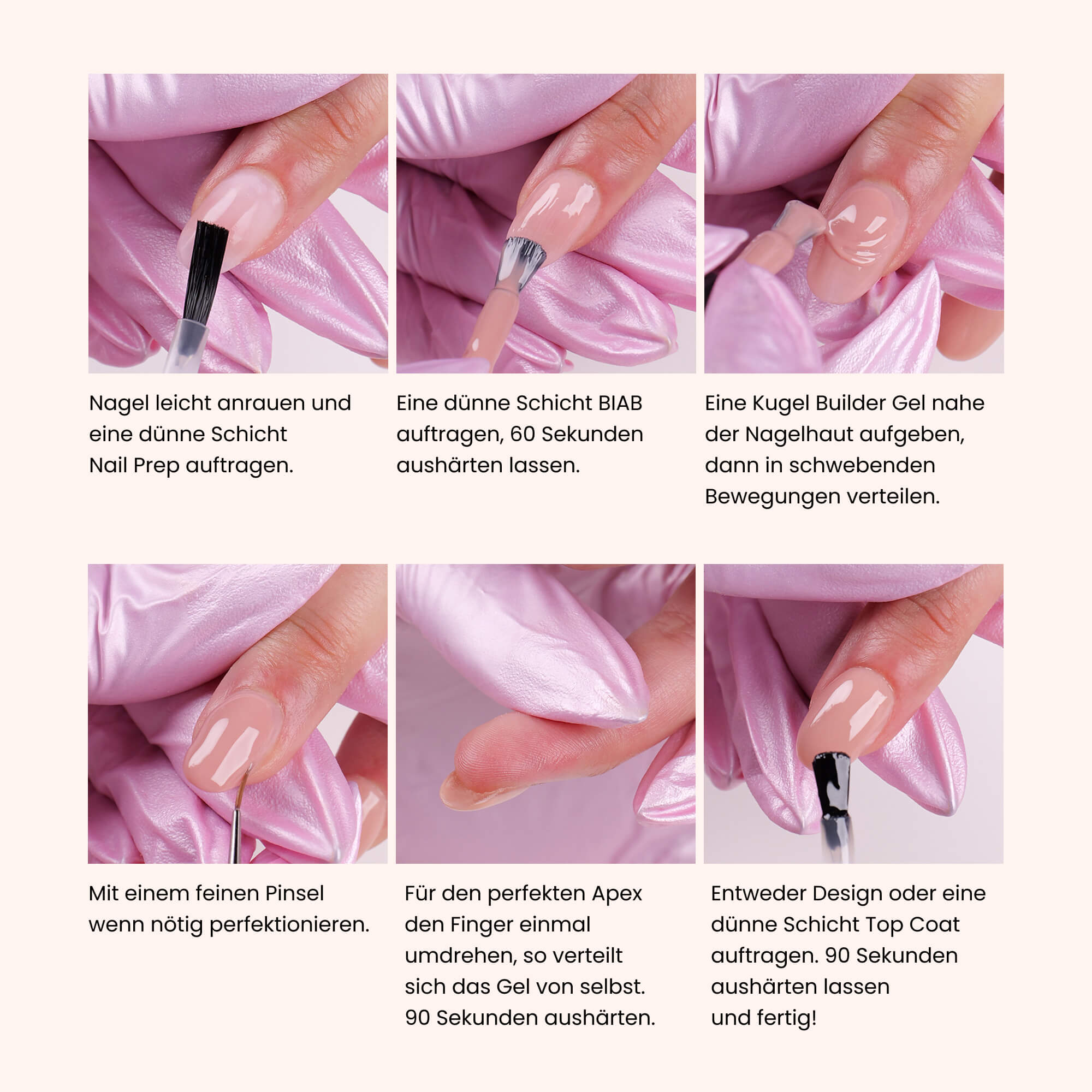 Nagel leicht anrauen und eine dünne Schicht Nail Prep auftragen.

Eine dünne Schicht BIAB auftragen, 60 Sekunden aushärten lassen.

Eine Kugel Builder Gel nahe der Nagelhaut aufgeben, dann in schwebenden Bewegungen verteilen.

Mit einem feinen Pinsel wenn nötig perfektionieren.

Für den perfekten Apex den Finger einmal umdrehen, so verteilt sich das Gel von selbst. 90 Sekunden aushärten.

Entweder Design oder eine dünne Schicht Top Coat auftragen. 90 Sekunden aushärten lassen und fertig!